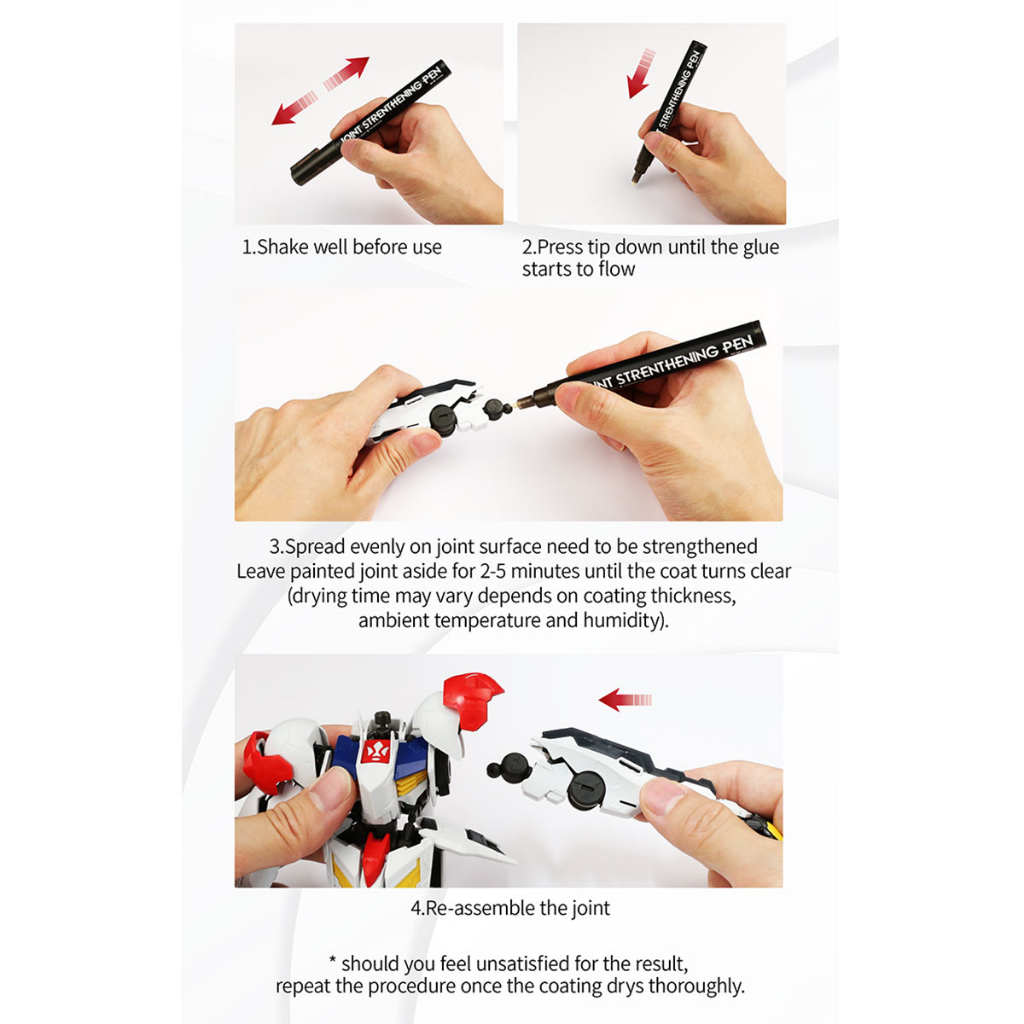 JOINT STRENTHENING PEN

STRENTHENING PEN

1.Shake well before use

2.Press tip down until the glue starts to flow

JOINT STRENTHENING PEN

3.Spread evenly on joint surface need to be strengthened
Leave painted joint aside for 2-5 minutes until the coat turns clear (drying time may vary depends on coating thickness, ambient temperature and humidity).

4.Re-assemble the joint

* should you feel unsatisfied for the result, repeat the procedure once the coating drys thoroughly.